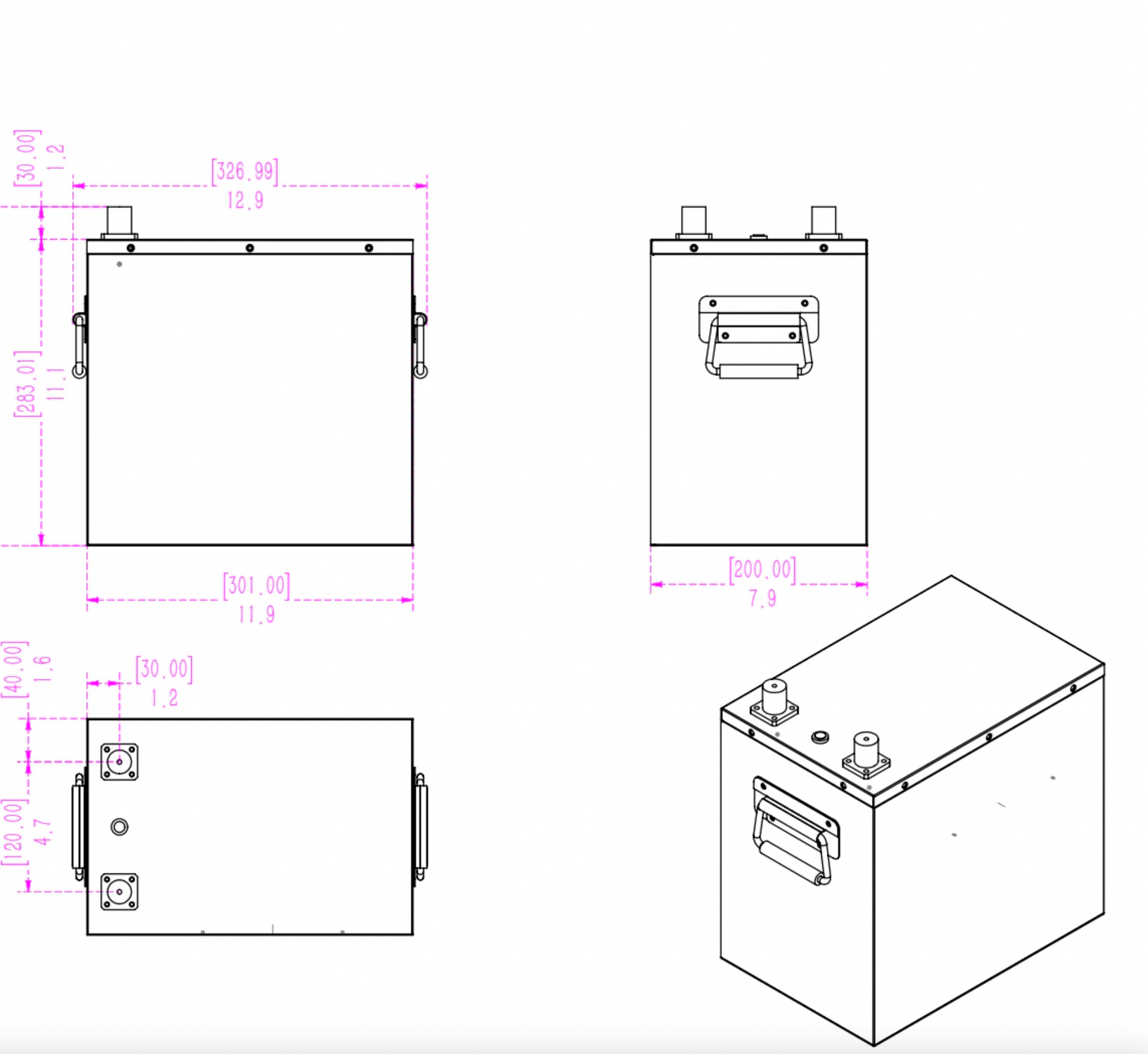 [30.00]
1.2

[326.99]
12.9

[283.01]
11.1

[301.00]
11.9

[200.00]
7.9

[40.00]
1.6

[30.00]
1.2

[120.00]
4.7